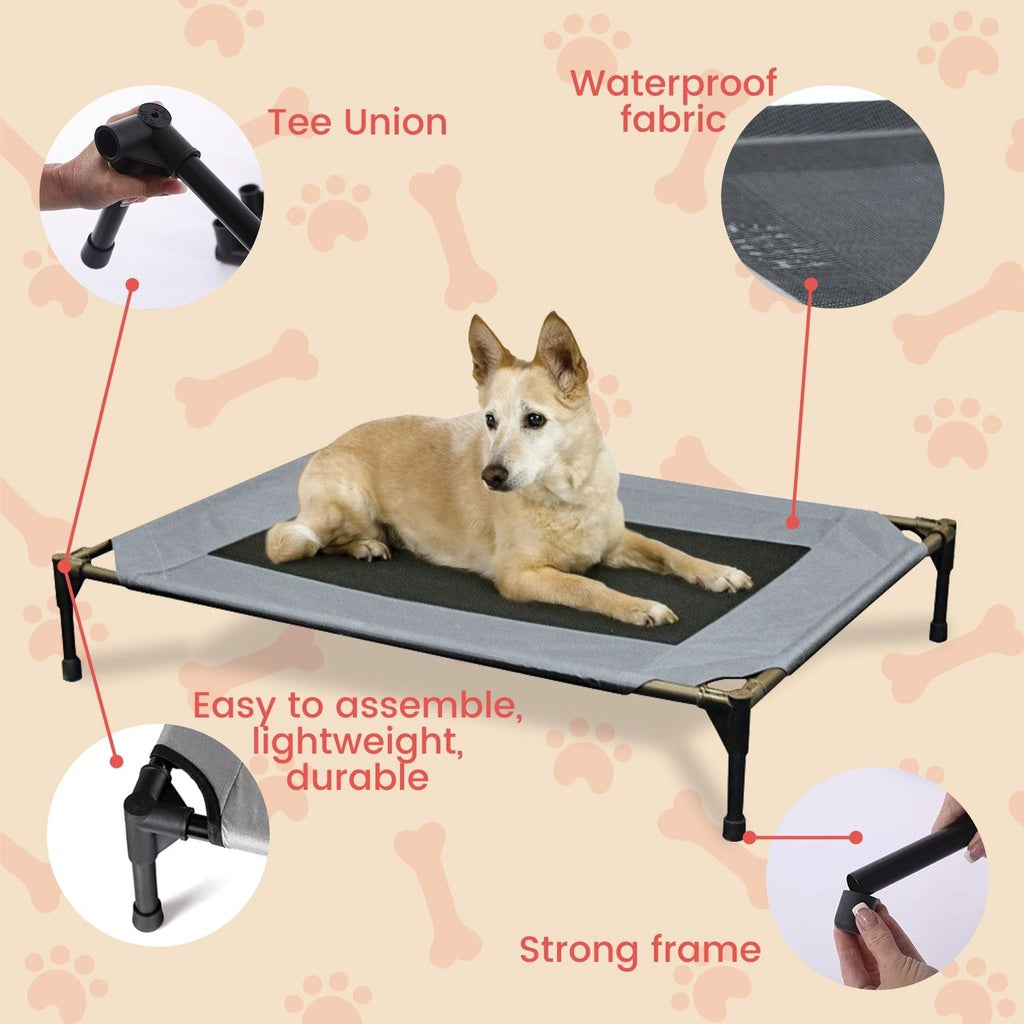 Tee Union

Waterproof fabric

Easy to assemble, lightweight, durable

Strong frame